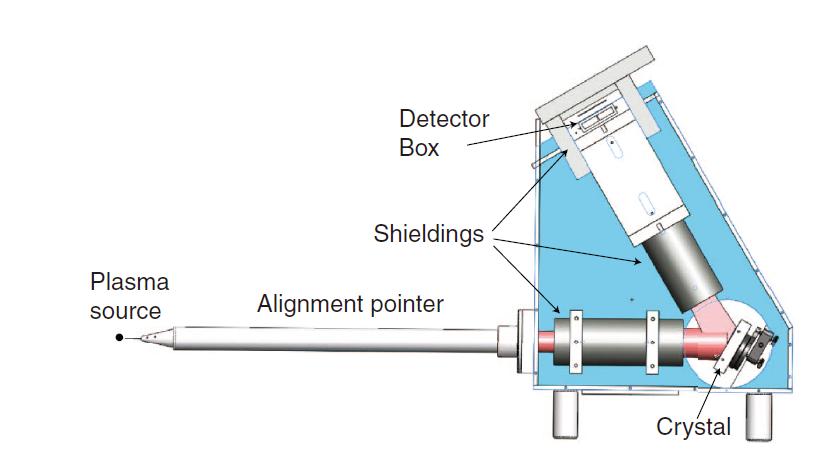 Detector Box

Shieldings

Plasma source

Alignment pointer

Crystal